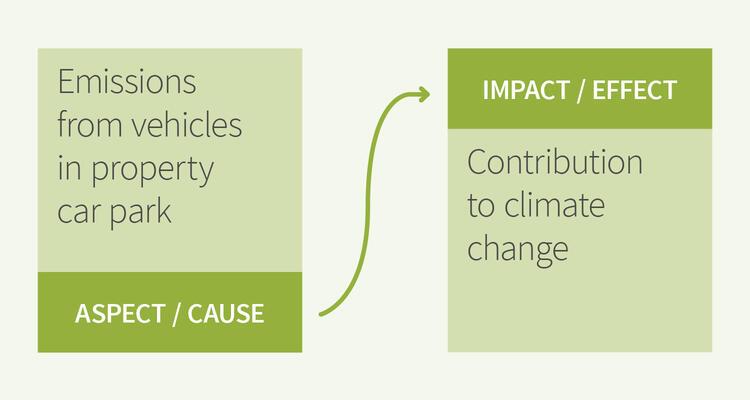 Emissions from vehicles in property car park

ASPECT / CAUSE

IMPACT / EFFECT

Contribution to climate change