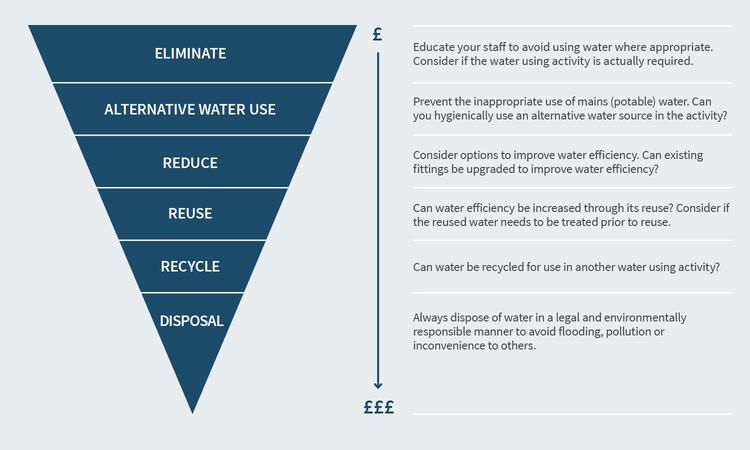 ELIMINATE

ALTERNATIVE WATER USE

REDUCE

REUSE

RECYCLE

DISPOSAL

£

£££

Educate your staff to avoid using water where appropriate. Consider if the water using activity is actually required.

Prevent the inappropriate use of mains (potable) water. Can you hygienically use an alternative water source in the activity?

Consider options to improve water efficiency. Can existing fittings be upgraded to improve water efficiency?

Can water efficiency be increased through its reuse? Consider if the reused water needs to be treated prior to reuse.

Can water be recycled for use in another water using activity?

Always dispose of water in a legal and environmentally responsible manner to avoid flooding, pollution or inconvenience to others.