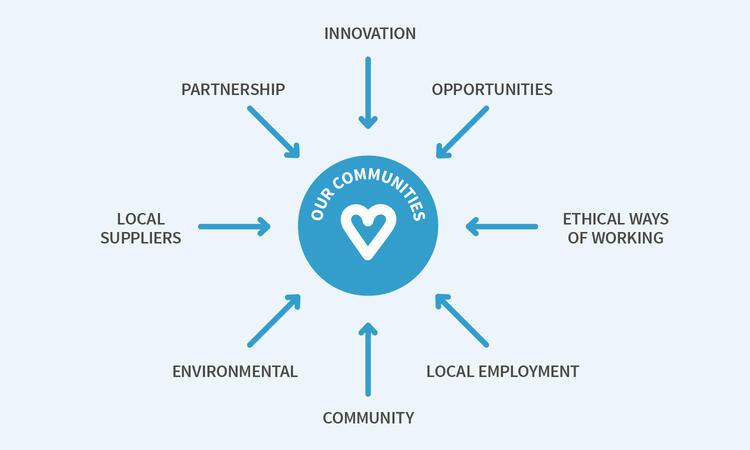 INNOVATION

PARTNERSHIP

OPPORTUNITIES

LOCAL SUPPLIERS

OUR COMMUNITIES

ETHICAL WAYS OF WORKING

ENVIRONMENTAL

LOCAL EMPLOYMENT

COMMUNITY